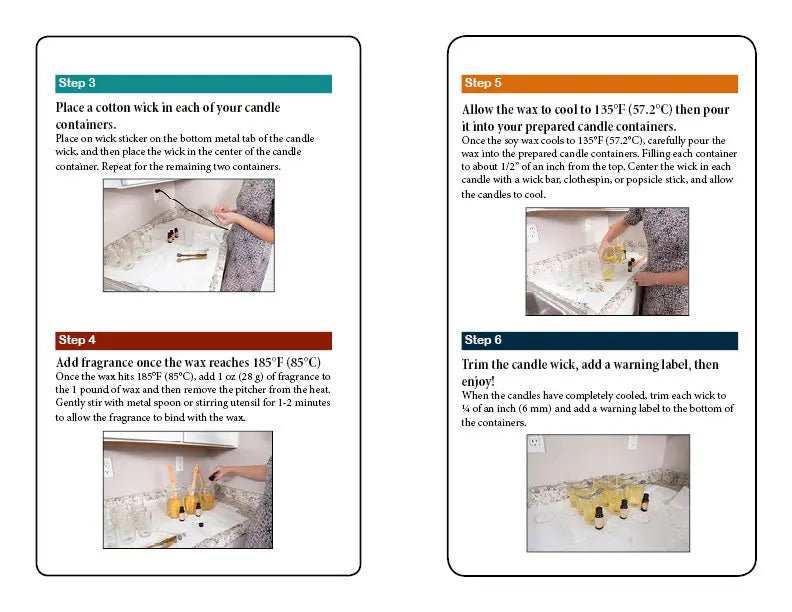 Step 3

Place a cotton wick in each of your candle containers.

Place on wick sticker on the bottom metal tab of the candle wick, and then place the wick in the center of the candle container. Repeat for the remaining two containers.

Step 4

Add fragrance once the wax reaches 185°F (85°C)

Once the wax hits 185°F (85°C), add 1 oz (28 g) of fragrance to the 1 pound of wax and then remove the pitcher from the heat. Gently stir with metal spoon or stirring utensil for 1-2 minutes to allow the fragrance to bind with the wax.

Step 5

Allow the wax to cool to 135°F (57.2°C) then pour it into your prepared candle containers.

Once the soy wax cools to 135°F (57.2°C), carefully pour the wax into the prepared candle containers. Filling each container to about 1/2" of an inch from the top. Center the wick in each candle with a wick bar, clothespin, or popsicle stick, and allow the candles to cool.

Step 6

Trim the candle wick, add a warning label, then enjoy!

When the candles have completely cooled, trim each wick to ¼ of an inch (6 mm) and add a warning label to the bottom of the containers.